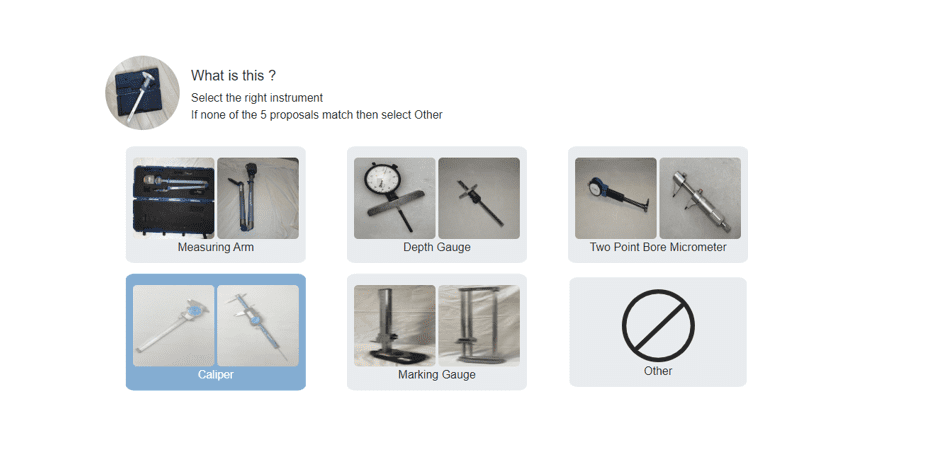 What is this ?
Select the right instrument
If none of the 5 proposals match then select Other

Measuring Arm

Depth Gauge

Two Point Bore Micrometer

Caliper

Marking Gauge

Other